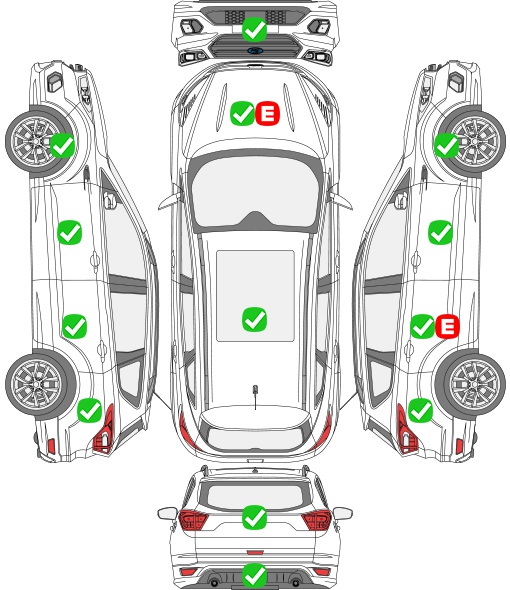 E
E