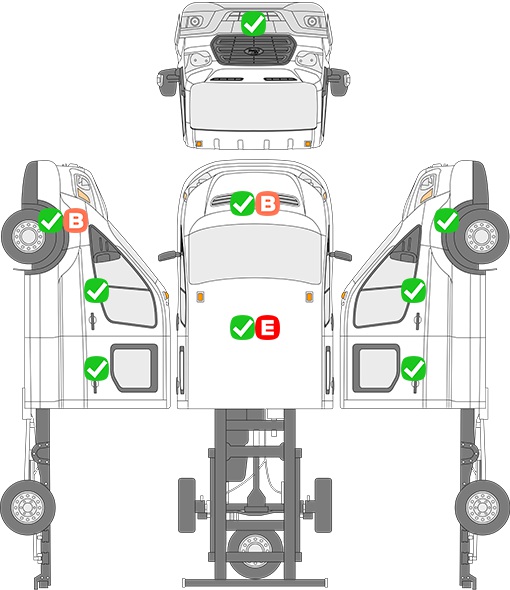 B
B
E