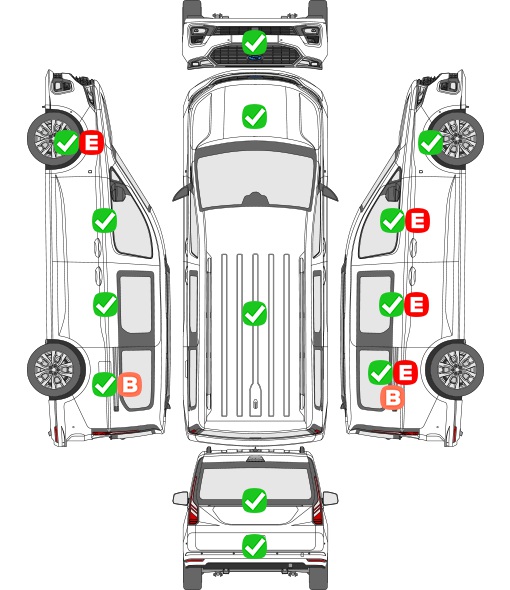 E
B
E
E
E
B