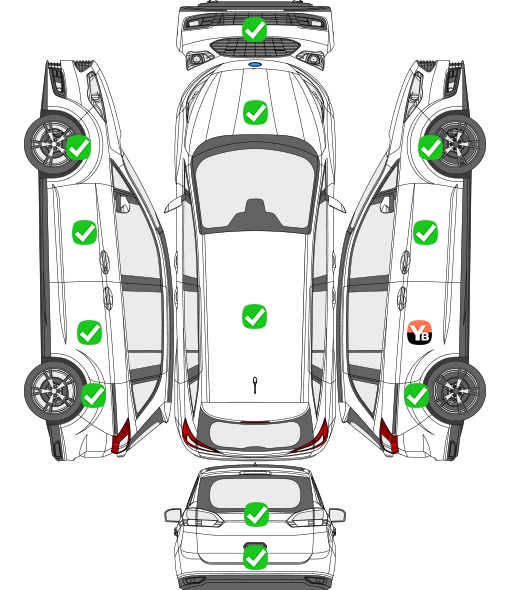 YB