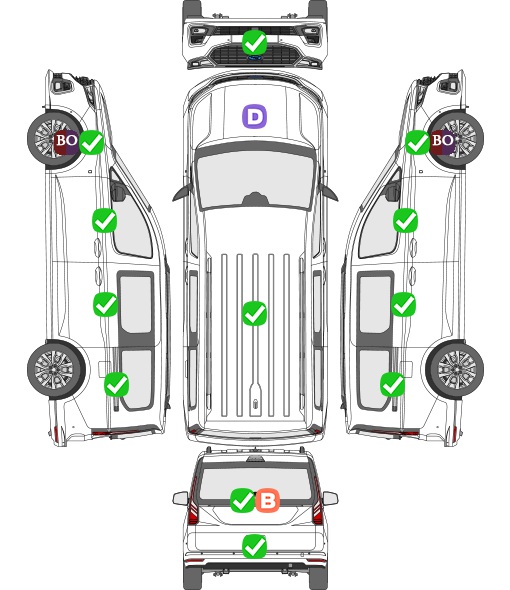 D

BO

BO

B