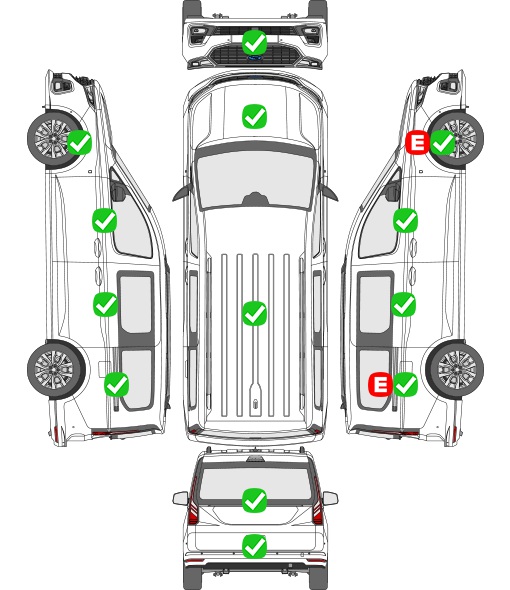 E

E