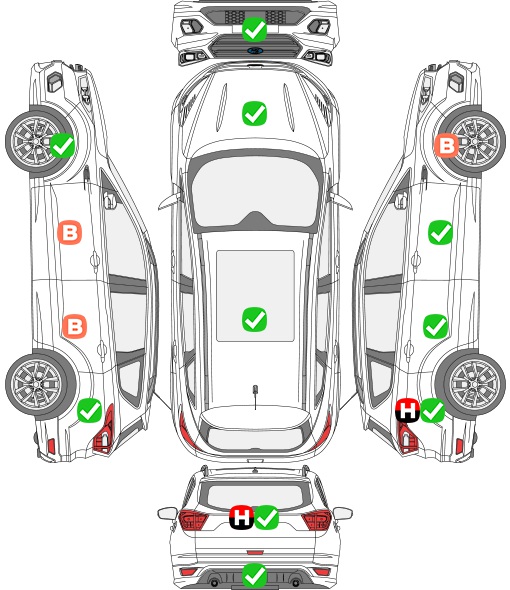 B
B
B
H
H