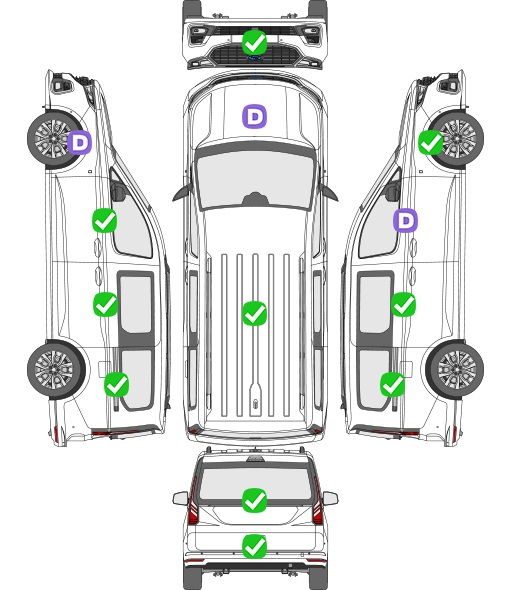 D
D
D