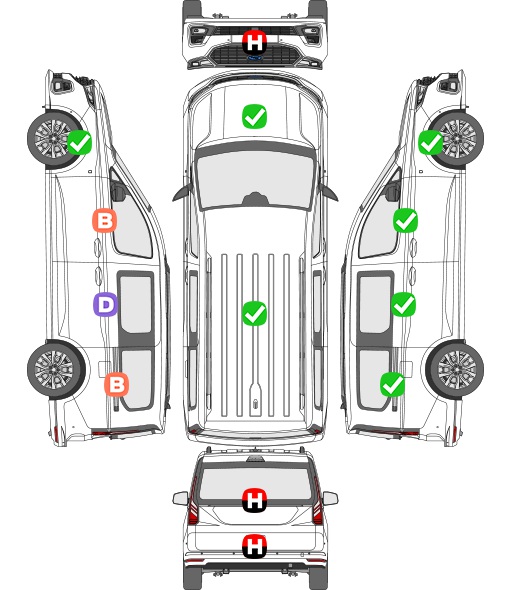 H

B

D

B

H

H