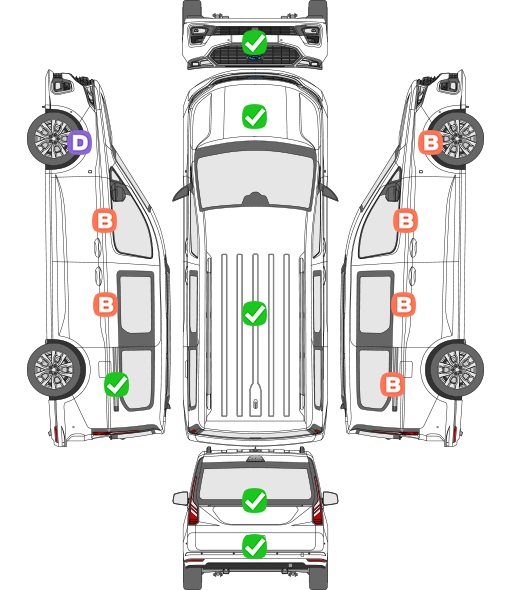 D
B
B
B
B
B
B