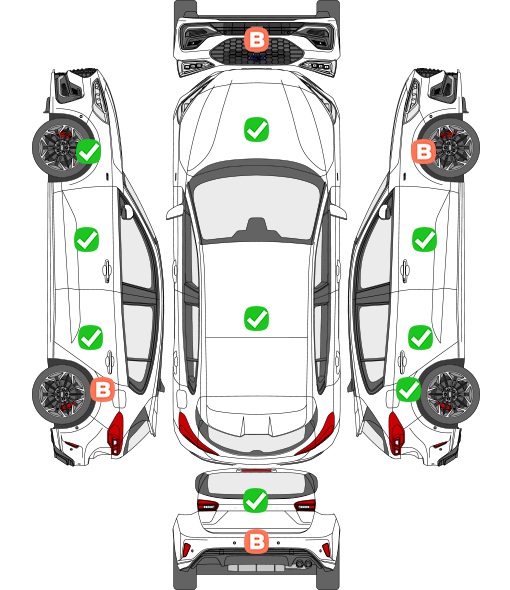 B
B
B
B