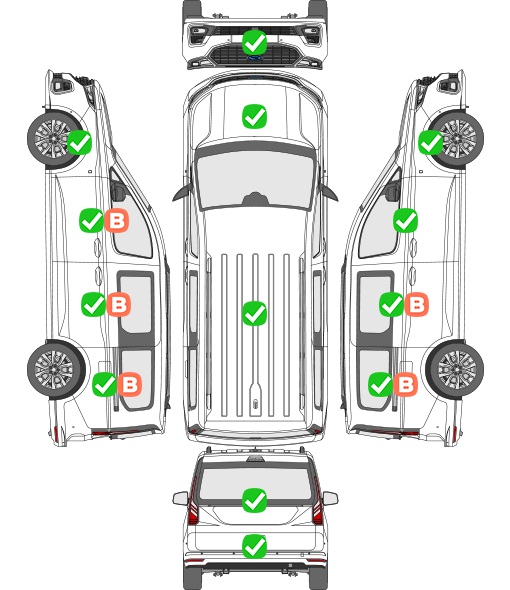 B

B

B

B

B