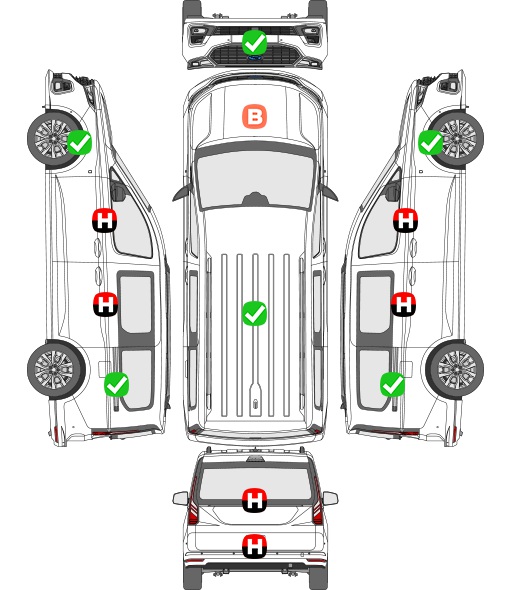 B

H

H

H

H

H

H