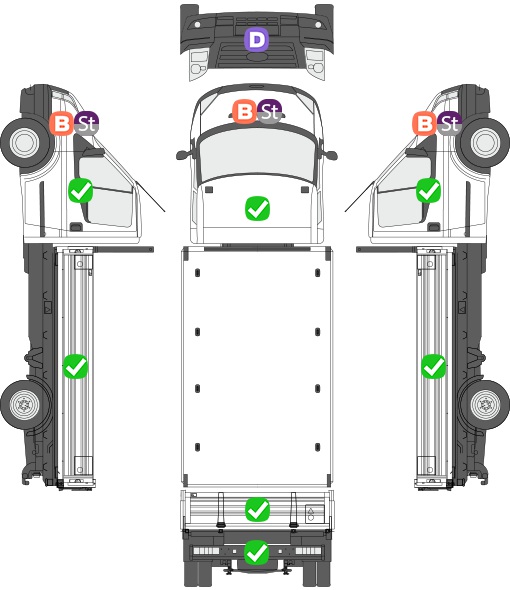 D

B St

B St

B St