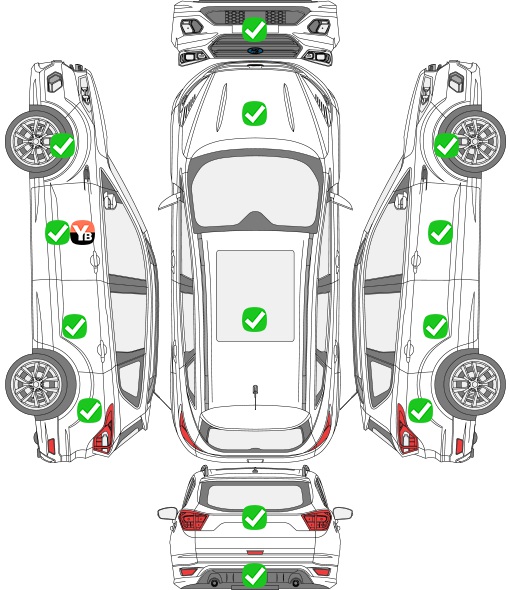 YB