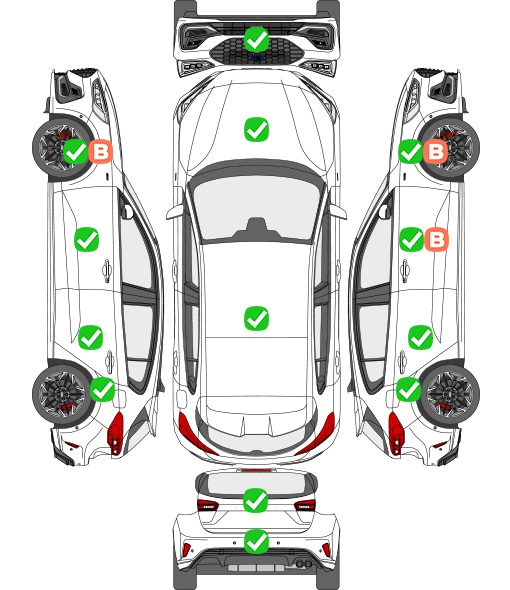 B

B

B