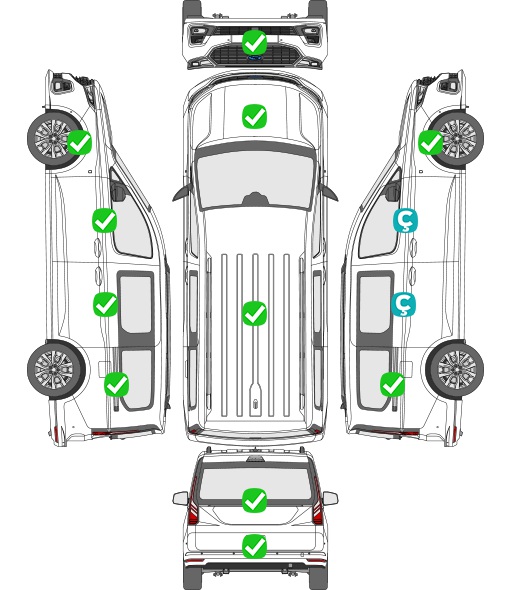 Ç

Ç