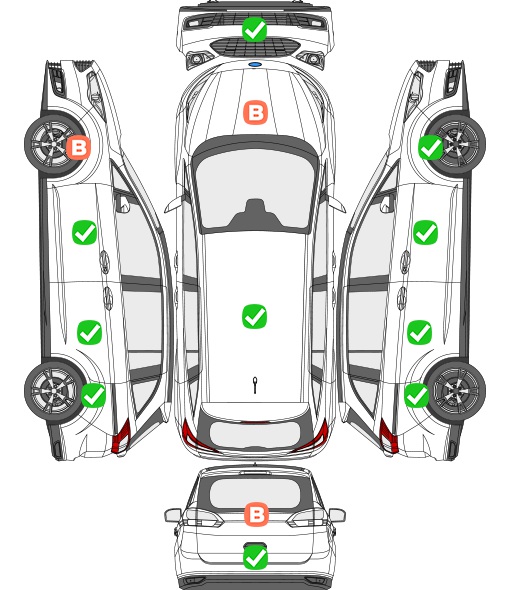 B

B

B