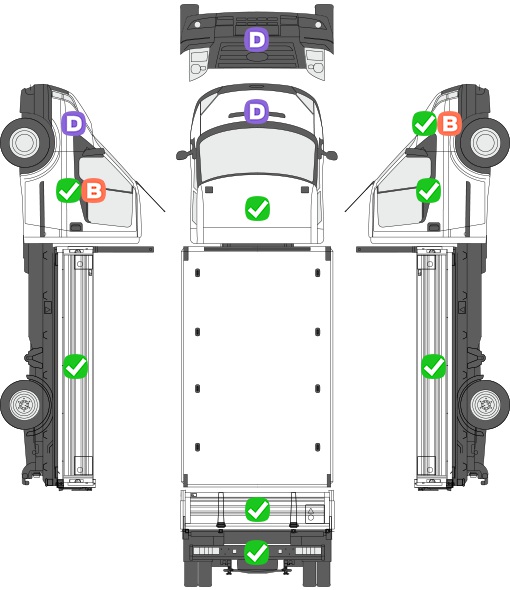 D
D
D
B
B