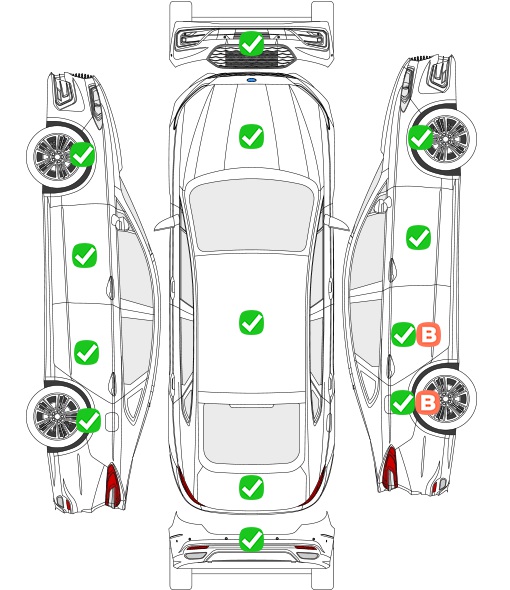 B
B