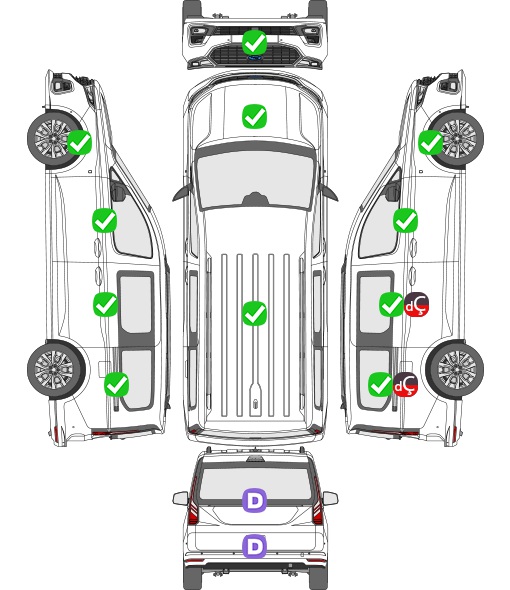 dÇ
dÇ
D
D