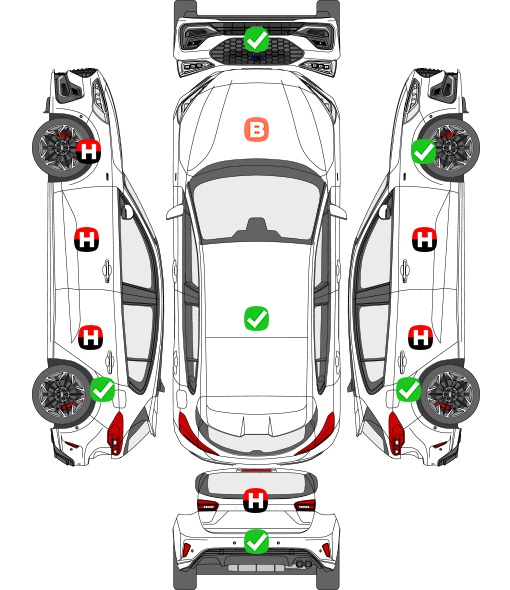 B
H
H
H
H
H
H