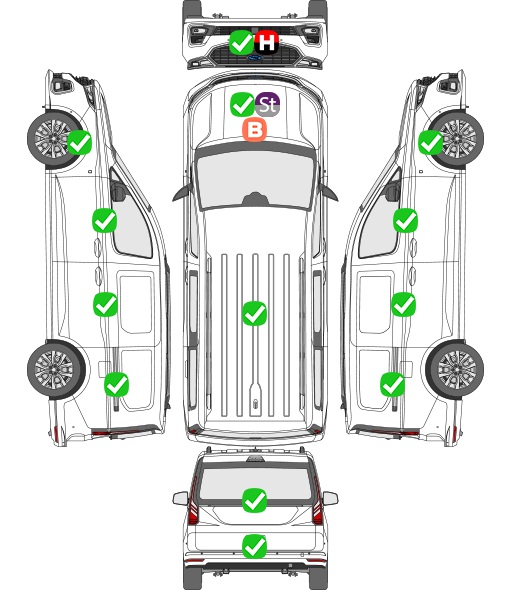 H
St
B