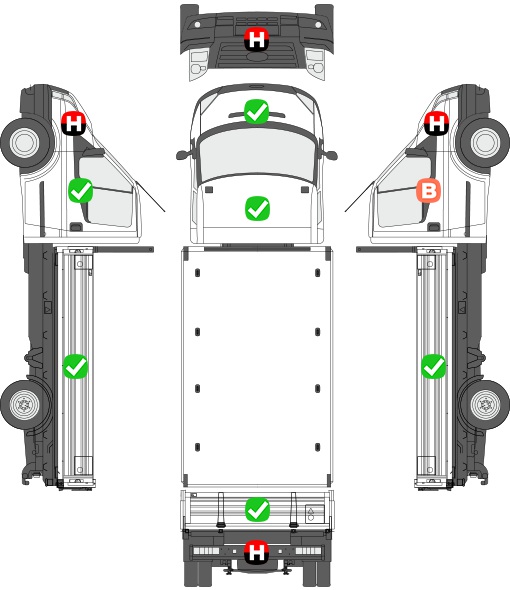 H
H
H
B
H