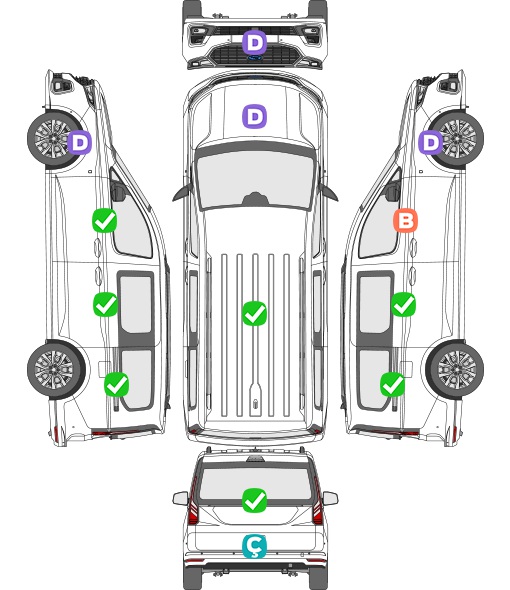 D

D

D

D

B

Ç