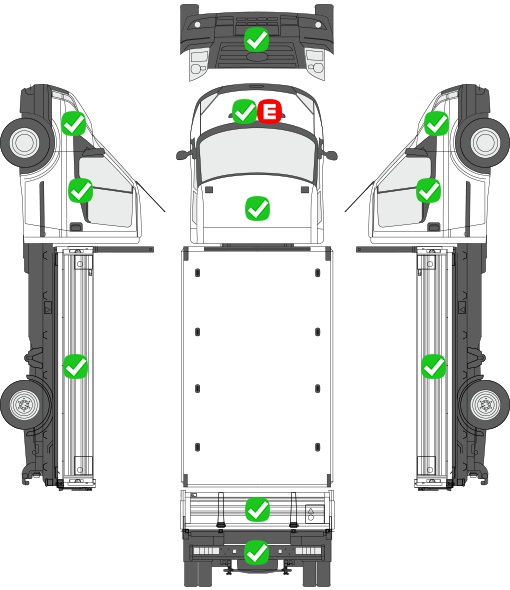 E