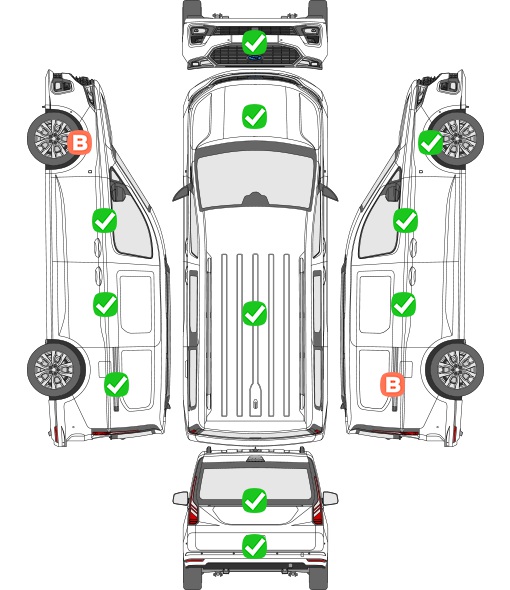 B

B