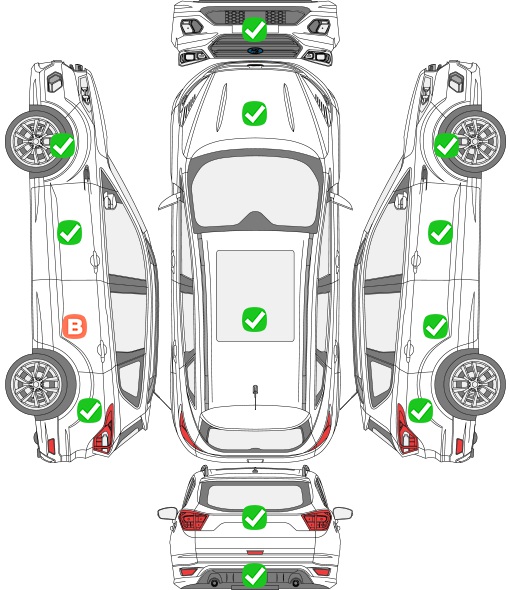 B