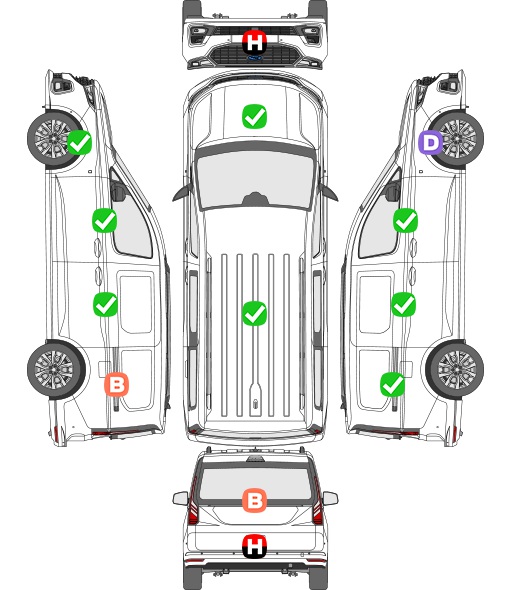 H

D

B

B

H