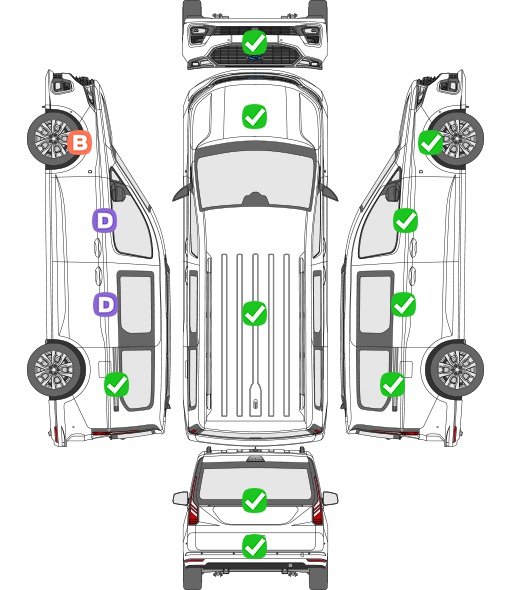 B

D

D