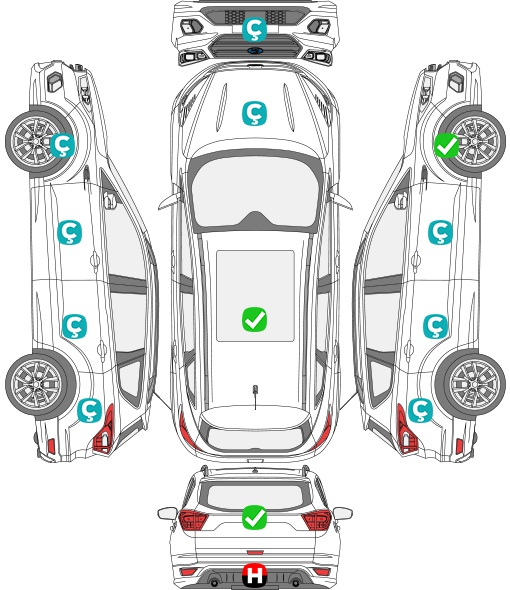 Ç
Ç
Ç
Ç
Ç
Ç
Ç
Ç
Ç
H