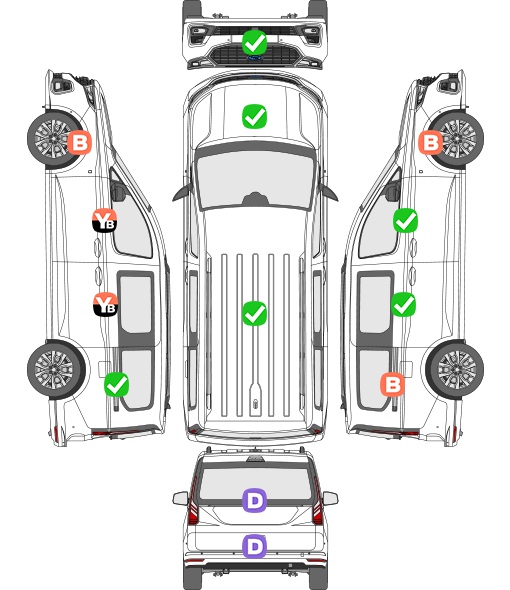 B
B
YB
YB
B
D
D