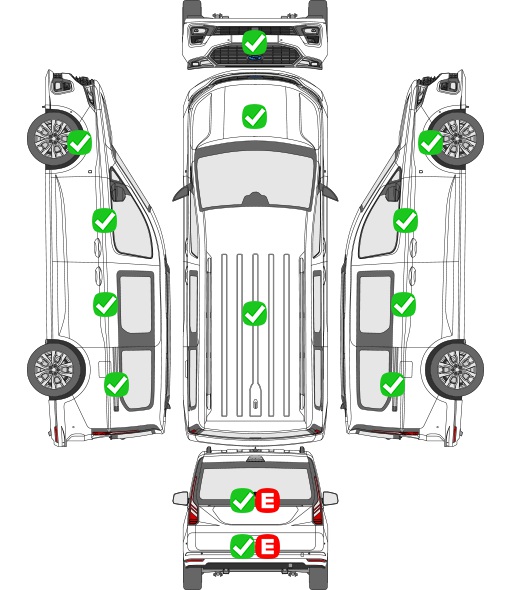 E
E