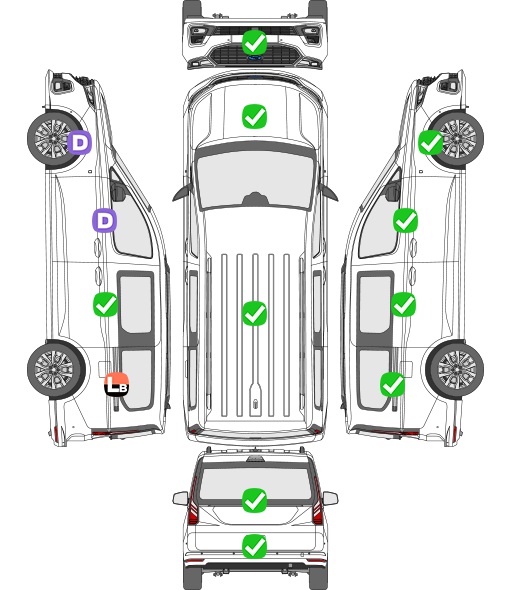 D

D

LB