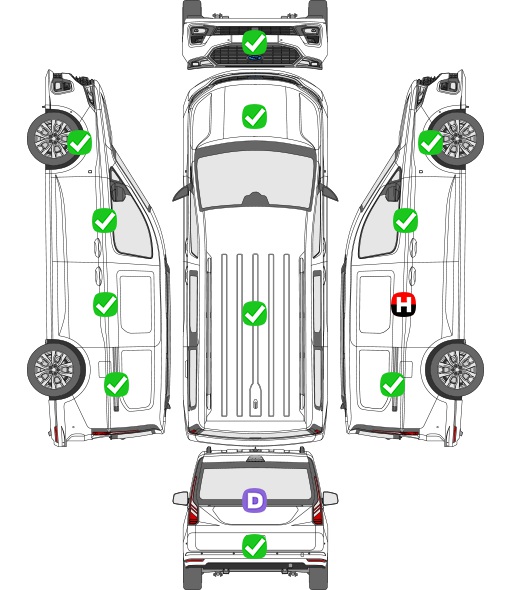 H

D