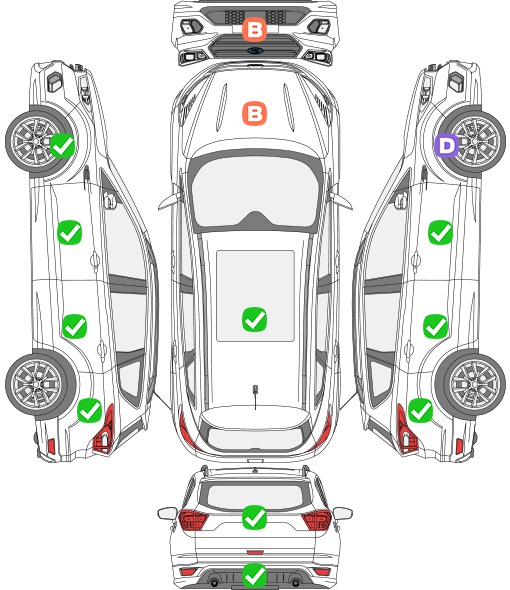 B
B
D