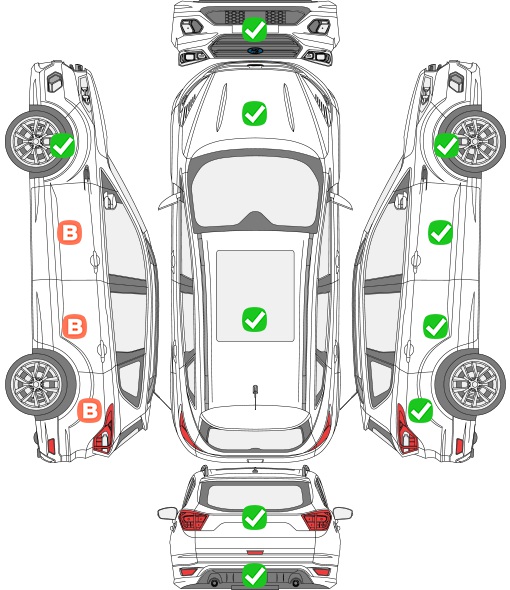 B
B
B