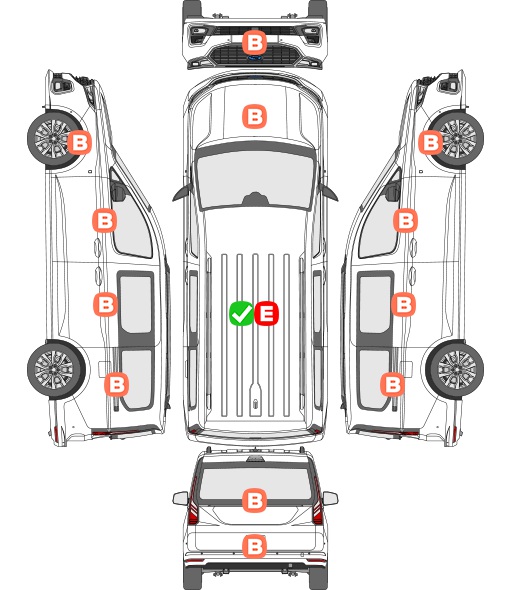 B
B
B
B
B
B
B
E
B
B
B
B
B