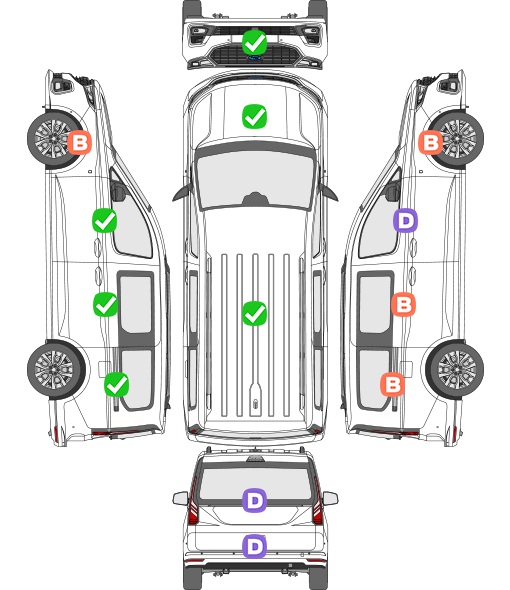 B

B

D

B

B

D

D