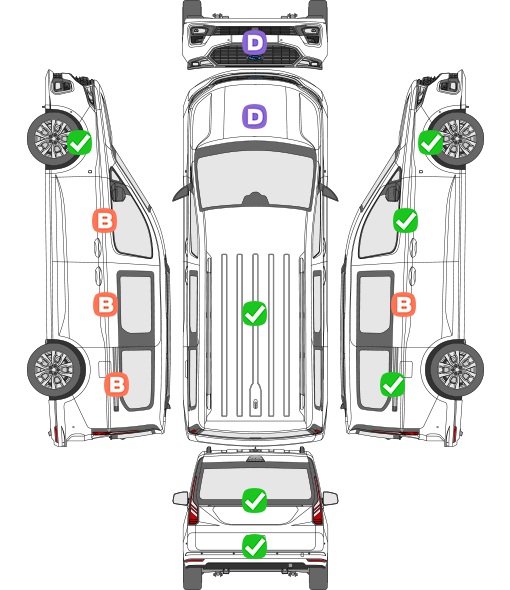 D
D
B
B
B
B