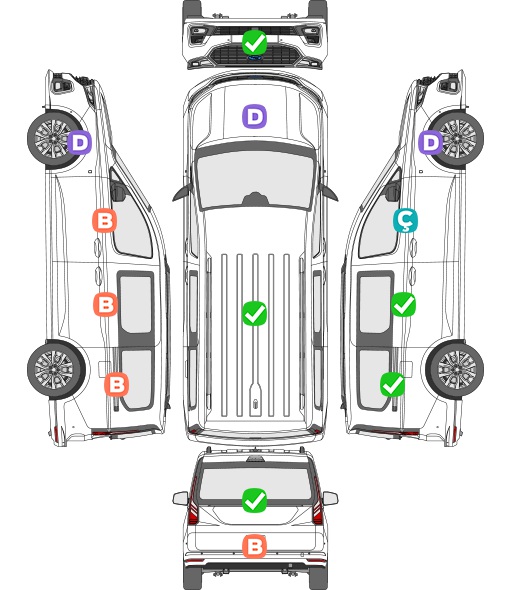 D
D
D
B
Ç
B
B
B