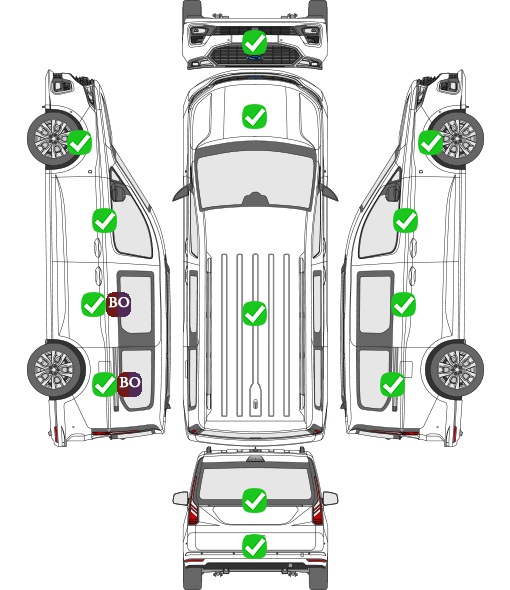 BO
BO