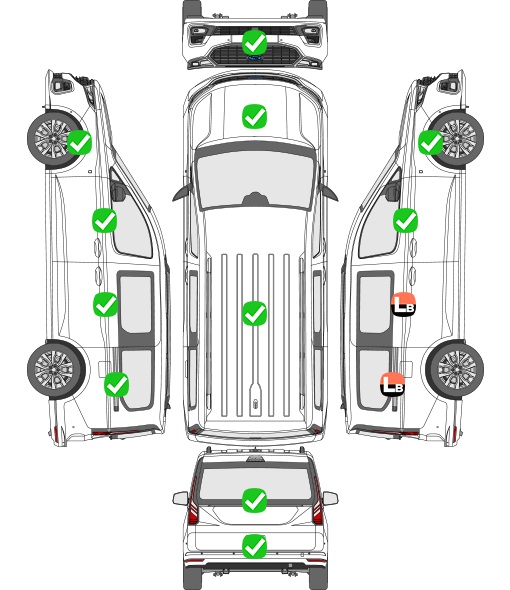 LB
LB