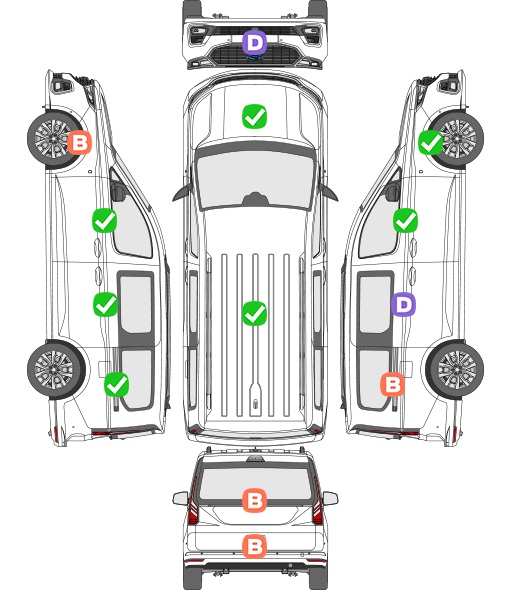 D
B
D
B
B
B