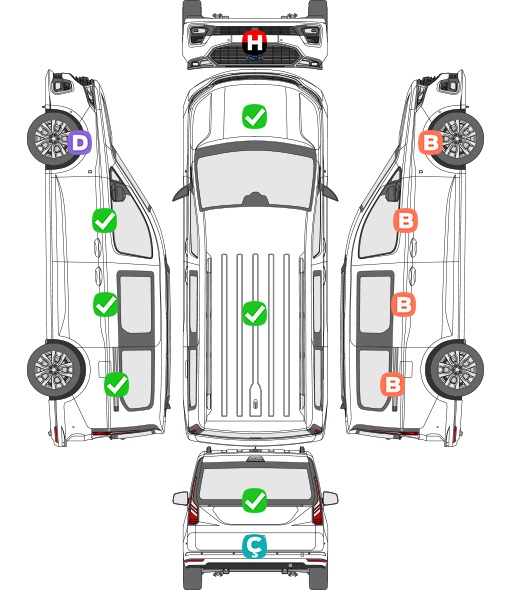 H
D
B
B
B
B
Ç