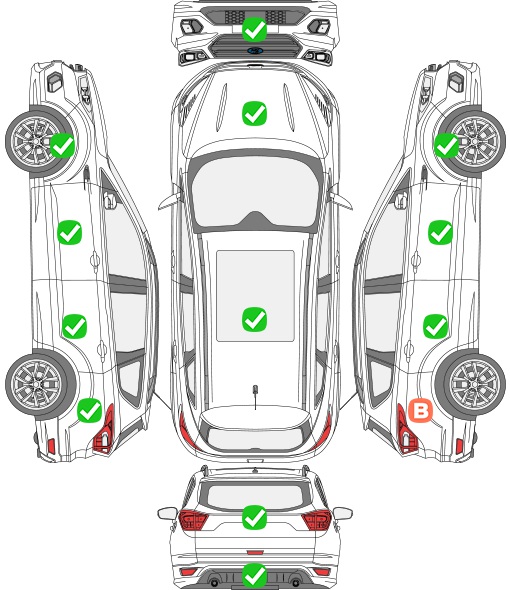 B