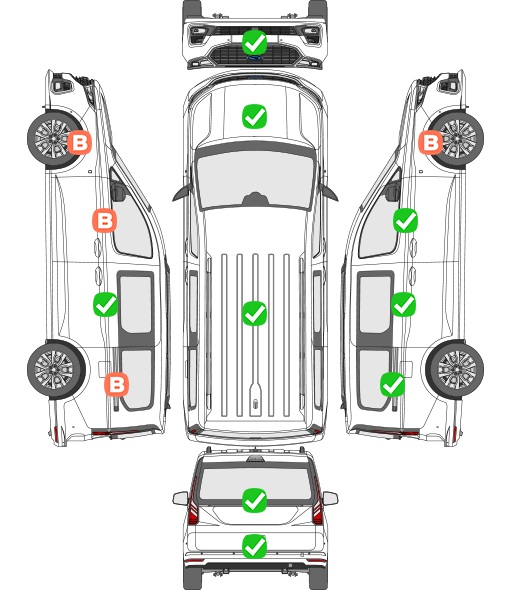 B

B

B

B