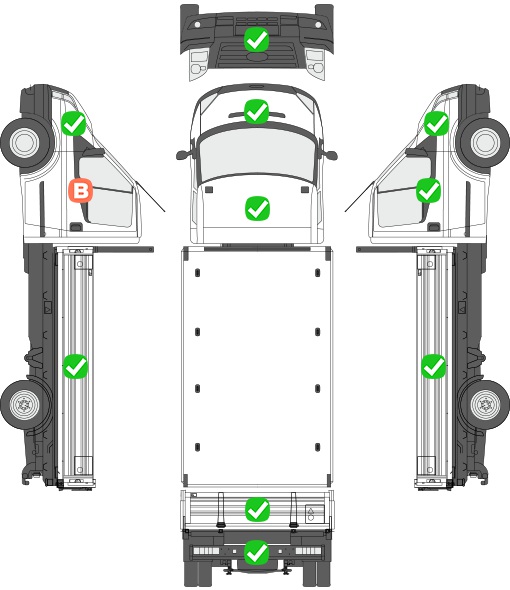 B