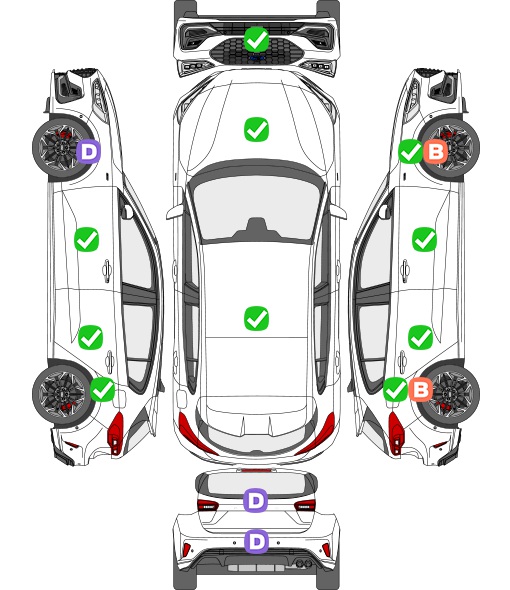 D
B
B
D
D