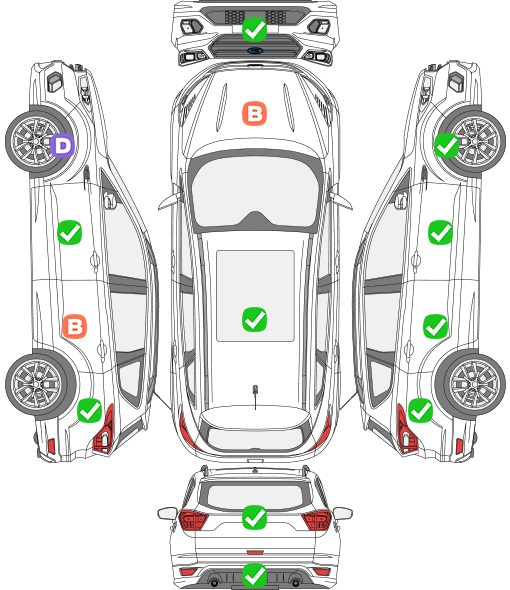 B
D
B